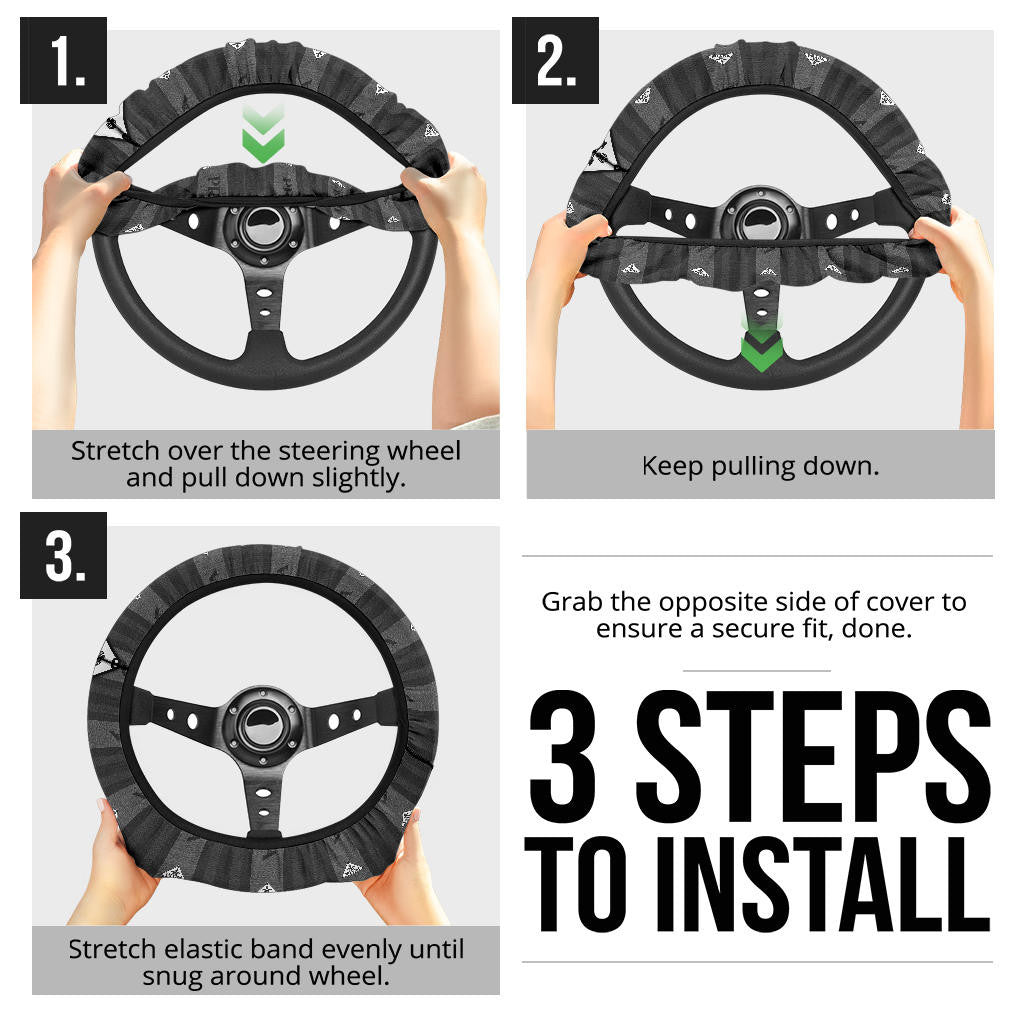 1.

Stretch over the steering wheel and pull down slightly.

2.

Keep pulling down.

3.

Stretch elastic band evenly until snug around wheel.

Grab the opposite side of cover to ensure a secure fit, done.

3 STEPS TO INSTALL