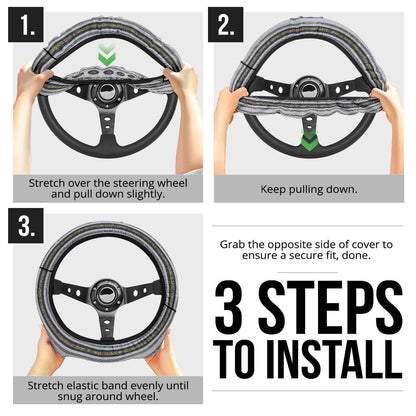 1.

Stretch over the steering wheel and pull down slightly.

2.

Keep pulling down.

3.

Stretch elastic band evenly until snug around wheel.

Grab the opposite side of cover to ensure a secure fit, done.

3 STEPS TO INSTALL