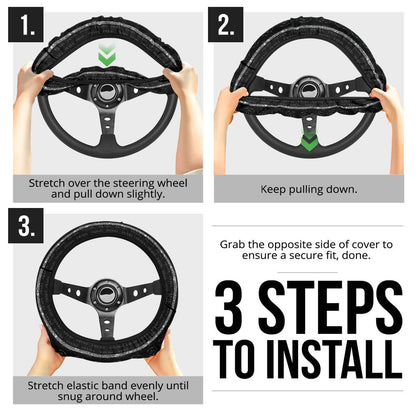 1.

Stretch over the steering wheel and pull down slightly.

2.

Keep pulling down.

3.

Stretch elastic band evenly until snug around wheel.

Grab the opposite side of cover to ensure a secure fit, done.

3 STEPS TO INSTALL