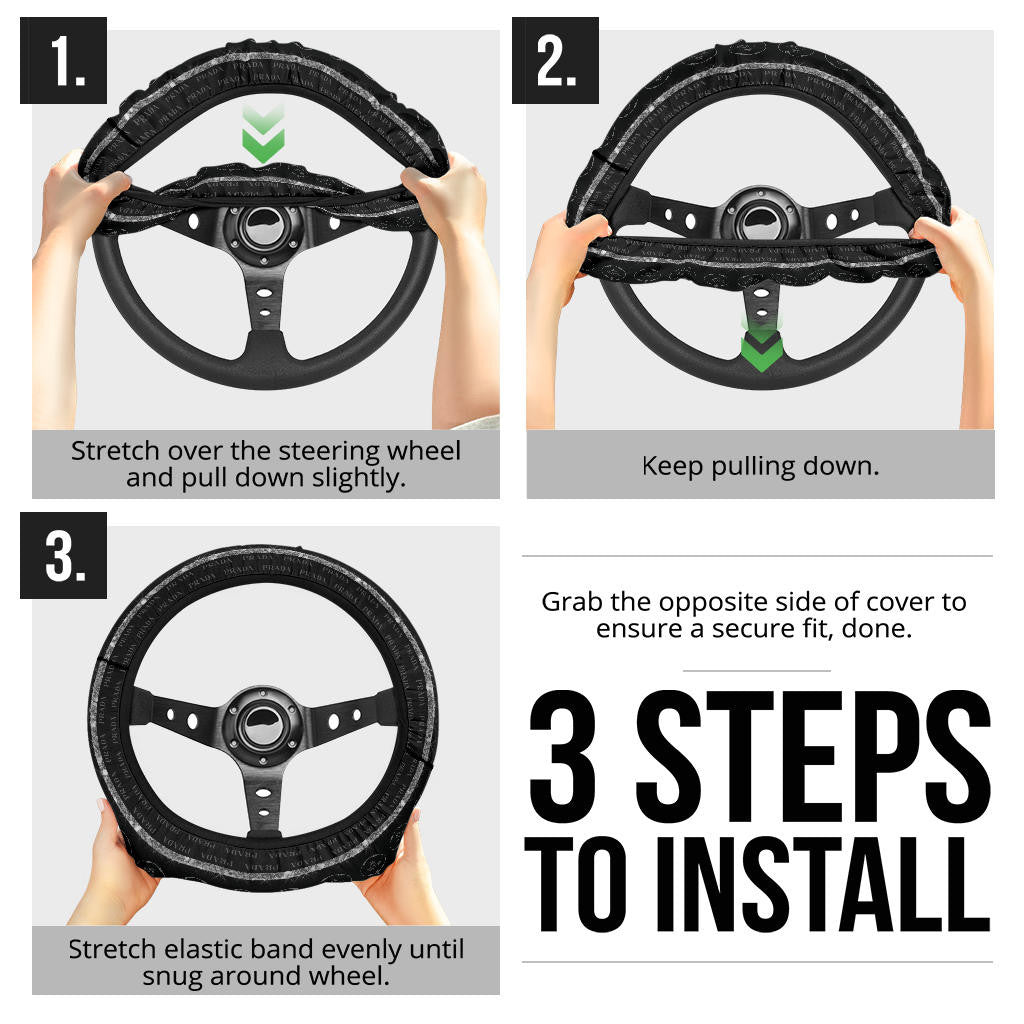 1.

Stretch over the steering wheel and pull down slightly.

2.

Keep pulling down.

3.

Stretch elastic band evenly until snug around wheel.

Grab the opposite side of cover to ensure a secure fit, done.

3 STEPS TO INSTALL