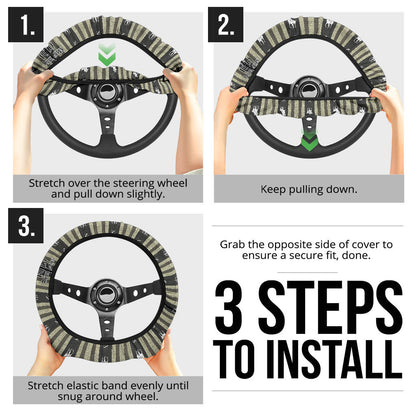 1.

Stretch over the steering wheel and pull down slightly.

2.

Keep pulling down.

3.

Stretch elastic band evenly until snug around wheel.

Grab the opposite side of cover to ensure a secure fit, done.

3 STEPS TO INSTALL