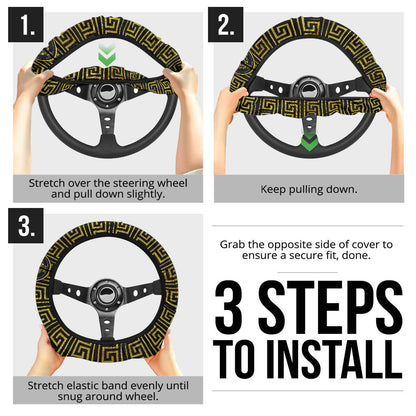 1.

Stretch over the steering wheel and pull down slightly.

2.

Keep pulling down.

3.

Stretch elastic band evenly until snug around wheel.

Grab the opposite side of cover to ensure a secure fit, done.

3 STEPS TO INSTALL