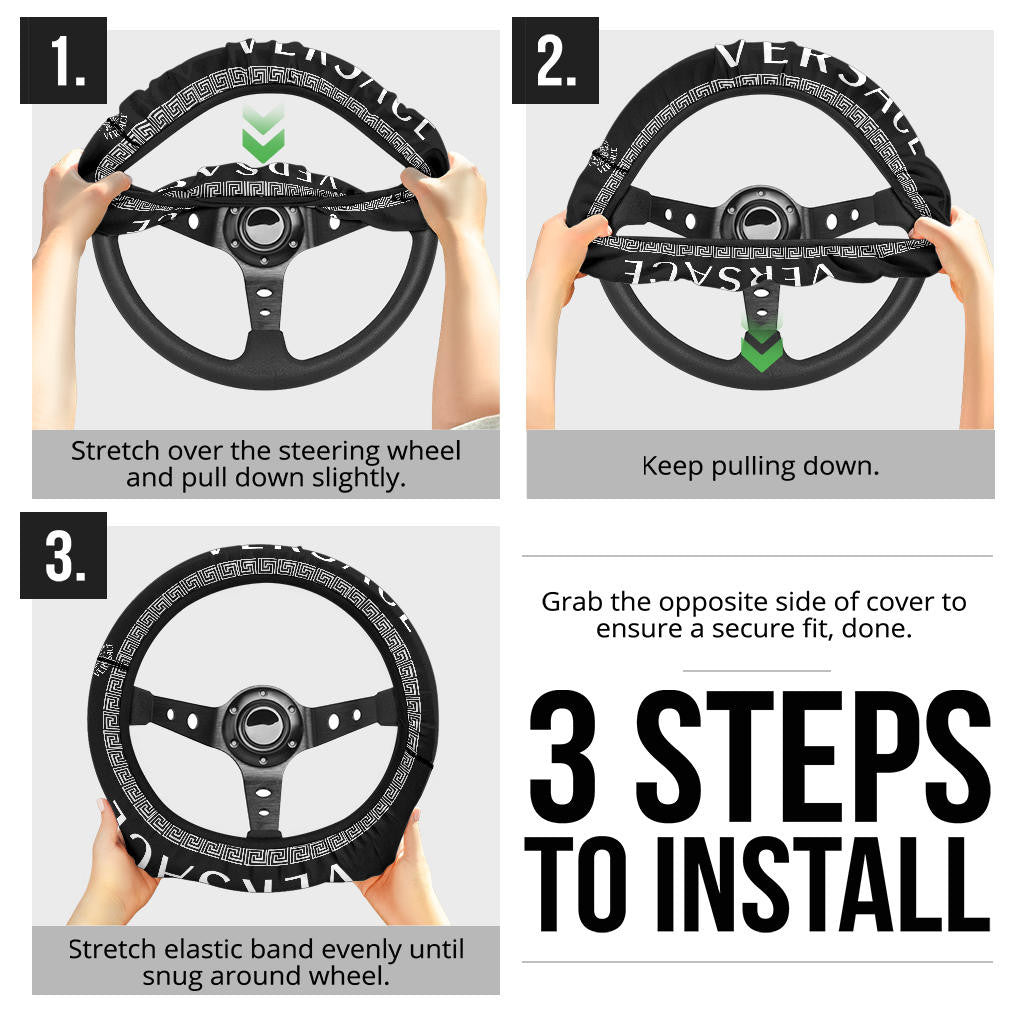 1.

VERSACE

VERSACE

Stretch over the steering wheel and pull down slightly.

2.

VERSACE

VERSACE

Keep pulling down.

3.

VERSACE

VERSACE

Stretch elastic band evenly until snug around wheel.

Grab the opposite side of cover to ensure a secure fit, done.

3 STEPS TO INSTALL