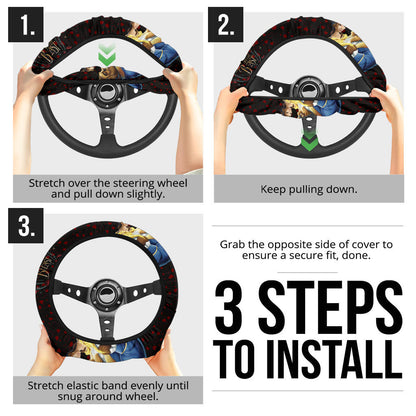 1.

Stretch over the steering wheel and pull down slightly.

2.

Keep pulling down.

3.

Stretch elastic band evenly until snug around wheel.

Grab the opposite side of cover to ensure a secure fit, done.

3 STEPS TO INSTALL