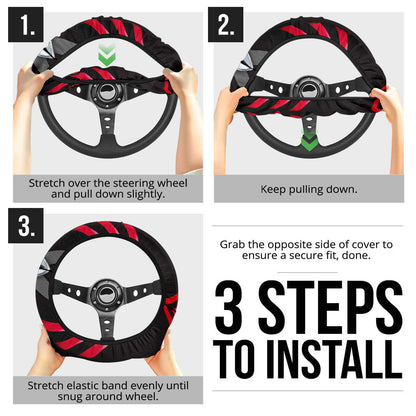 1.

Stretch over the steering wheel and pull down slightly.

2.

Keep pulling down.

3.

Stretch elastic band evenly until snug around wheel.

Grab the opposite side of cover to ensure a secure fit, done.

3 STEPS TO INSTALL