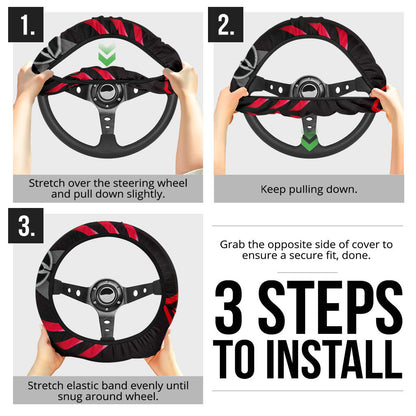 1.

Stretch over the steering wheel and pull down slightly.

2.

Keep pulling down.

3.

Stretch elastic band evenly until snug around wheel.

Grab the opposite side of cover to ensure a secure fit, done.

3 STEPS TO INSTALL