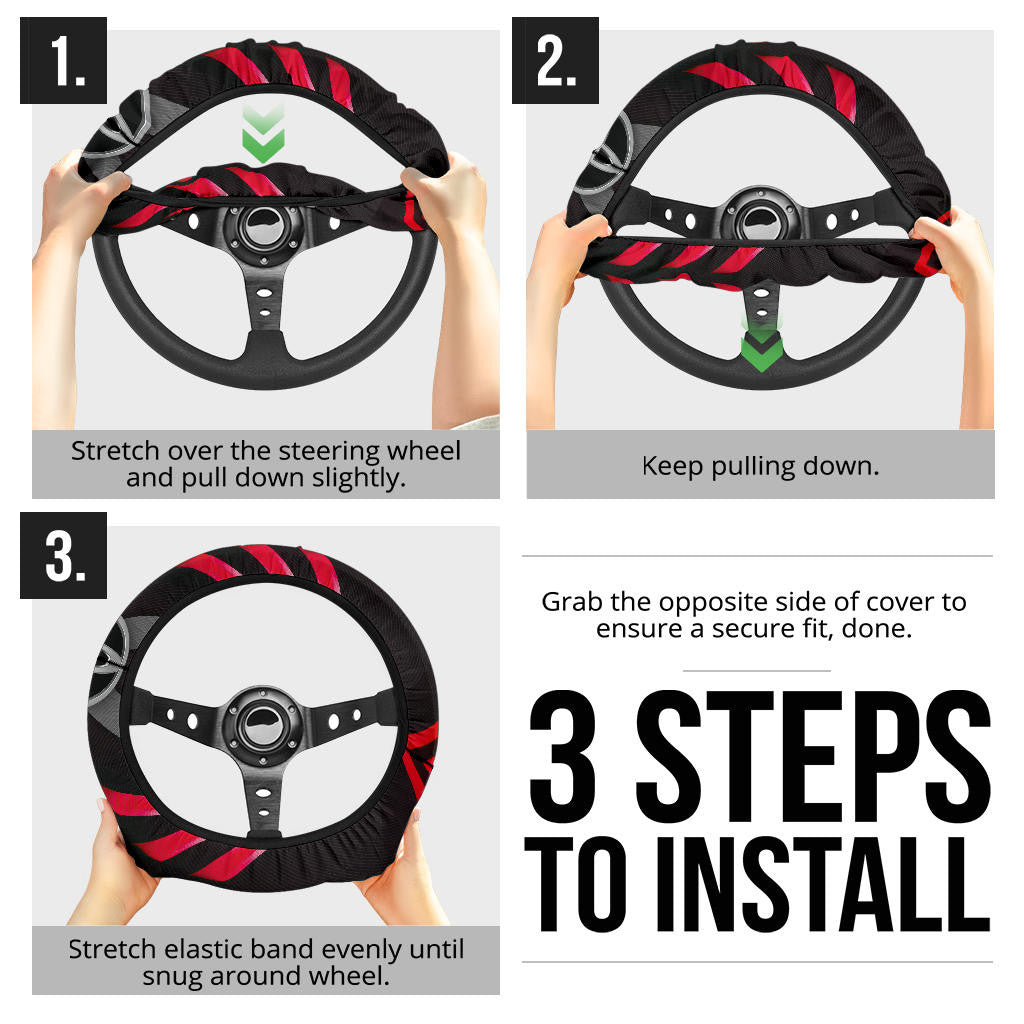 1.

Stretch over the steering wheel and pull down slightly.

2.

Keep pulling down.

3.

Stretch elastic band evenly until snug around wheel.

Grab the opposite side of cover to ensure a secure fit, done.

3 STEPS TO INSTALL