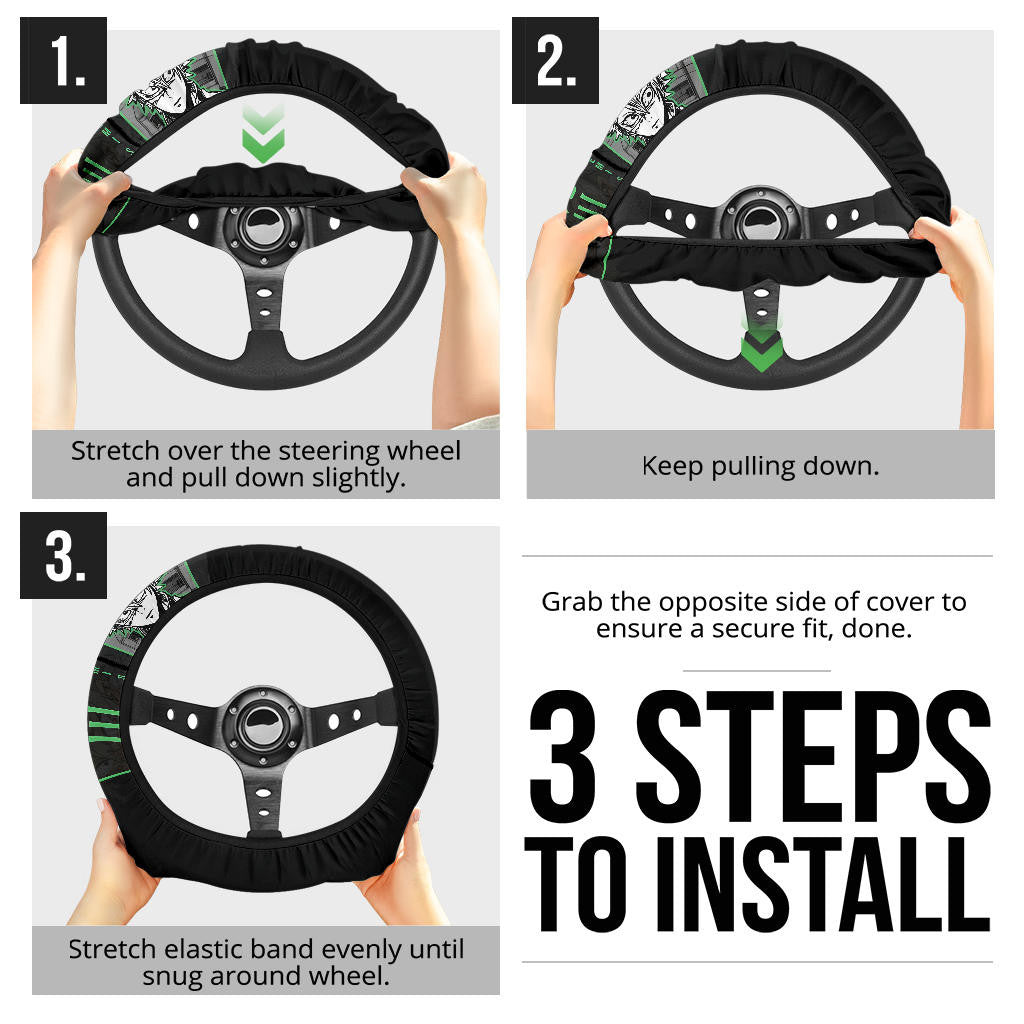 1.

Stretch over the steering wheel and pull down slightly.

2.

Keep pulling down.

3.

Stretch elastic band evenly until snug around wheel.

Grab the opposite side of cover to ensure a secure fit, done.

3 STEPS TO INSTALL