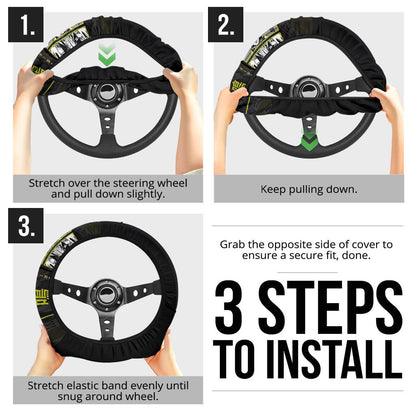 1.

Stretch over the steering wheel and pull down slightly.

2.

Keep pulling down.

3.

Stretch elastic band evenly until snug around wheel.

Grab the opposite side of cover to ensure a secure fit, done.

3 STEPS TO INSTALL