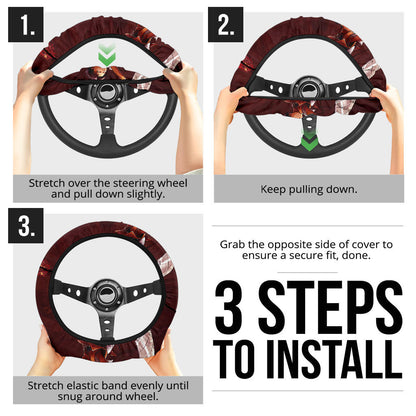 1.

Stretch over the steering wheel and pull down slightly.

2.

Keep pulling down.

3.

Stretch elastic band evenly until snug around wheel.

Grab the opposite side of cover to ensure a secure fit, done.

3 STEPS TO INSTALL