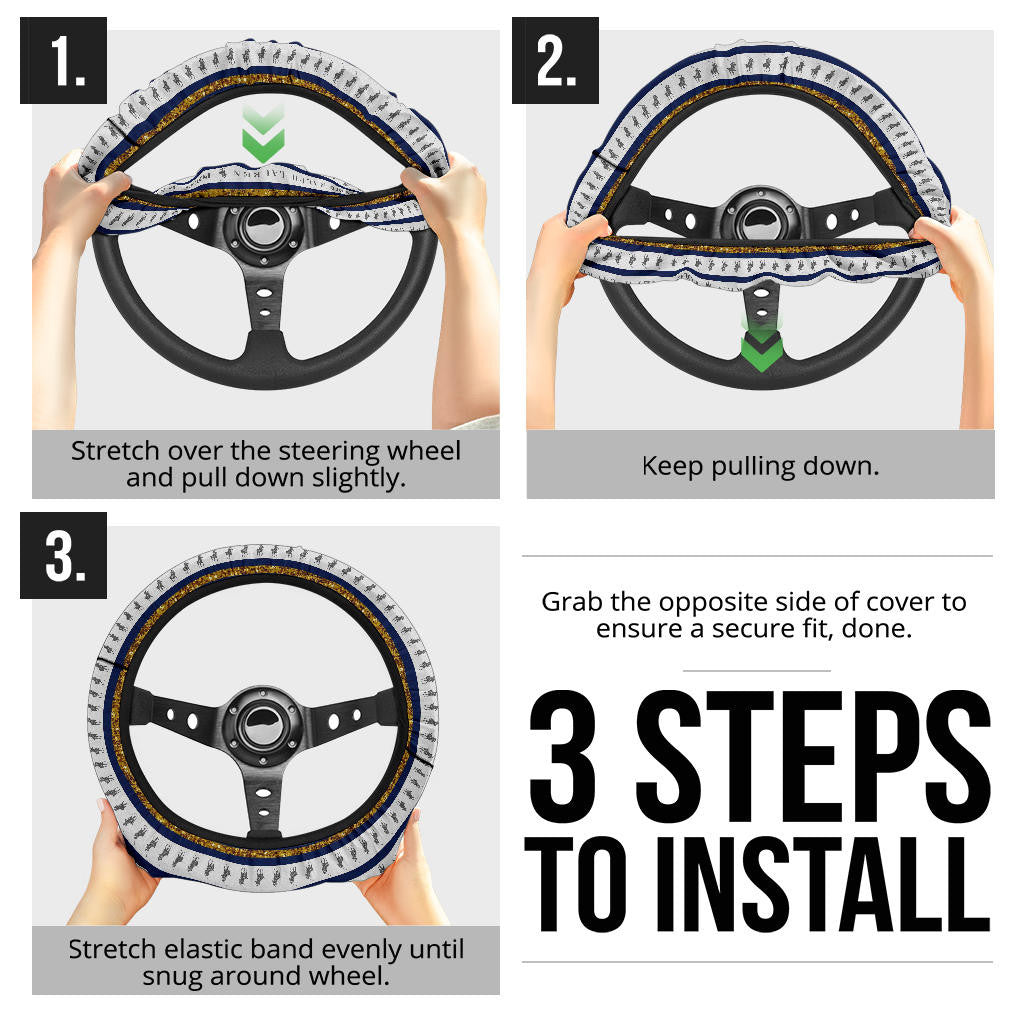 1.

Stretch over the steering wheel and pull down slightly.

2.

Keep pulling down.

3.

Stretch elastic band evenly until snug around wheel.

Grab the opposite side of cover to ensure a secure fit, done.

3 STEPS TO INSTALL