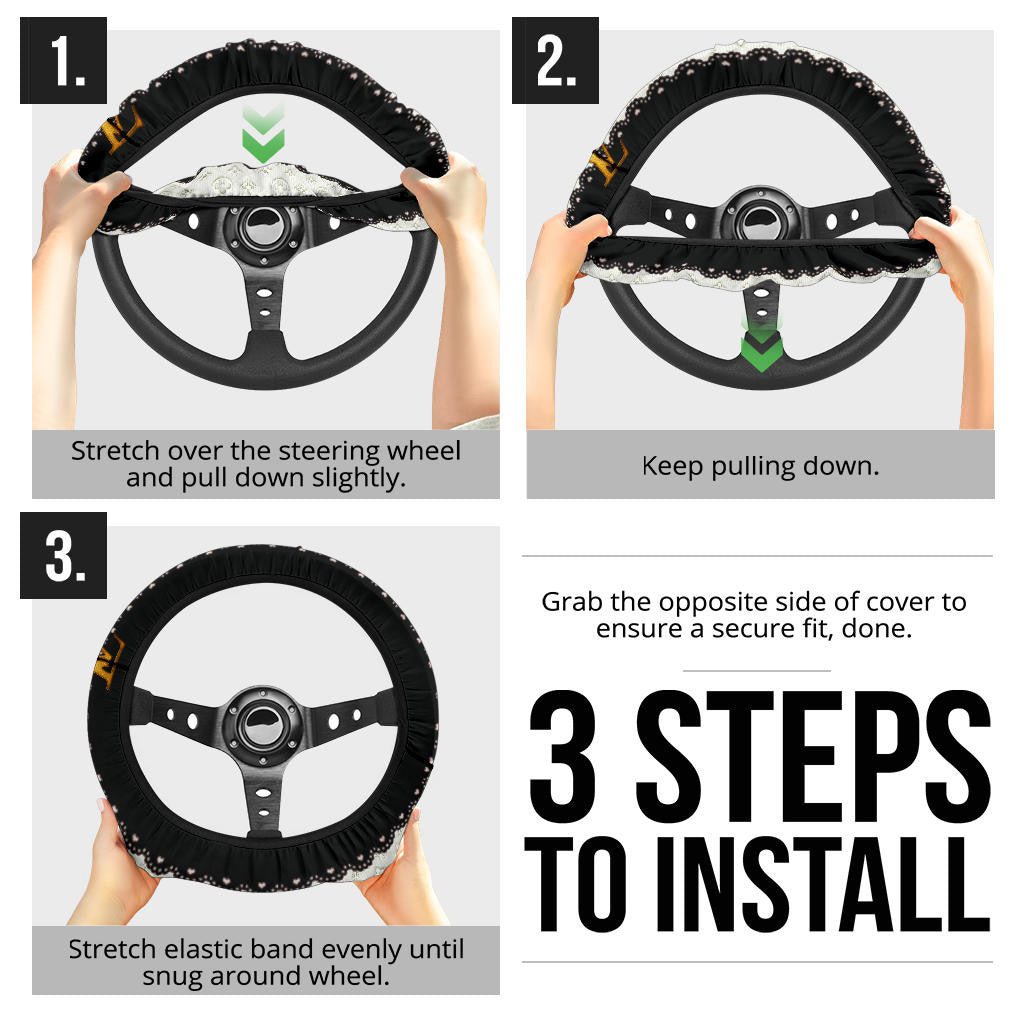 1.

Stretch over the steering wheel and pull down slightly.

2.

Keep pulling down.

3.

Stretch elastic band evenly until snug around wheel.

Grab the opposite side of cover to ensure a secure fit, done.

3 STEPS TO INSTALL