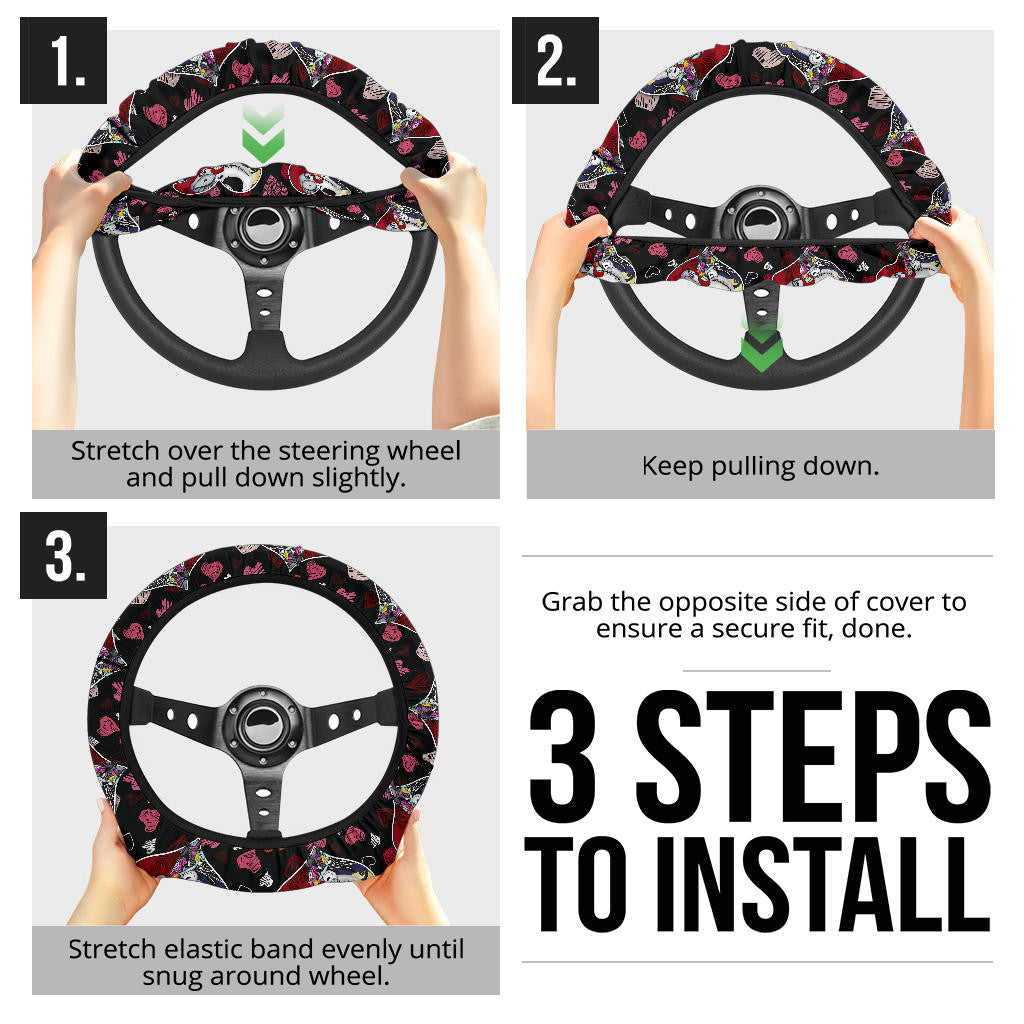 1.

Stretch over the steering wheel and pull down slightly.

2.

Keep pulling down.

3.

Stretch elastic band evenly until snug around wheel.

Grab the opposite side of cover to ensure a secure fit, done.

3 STEPS TO INSTALL