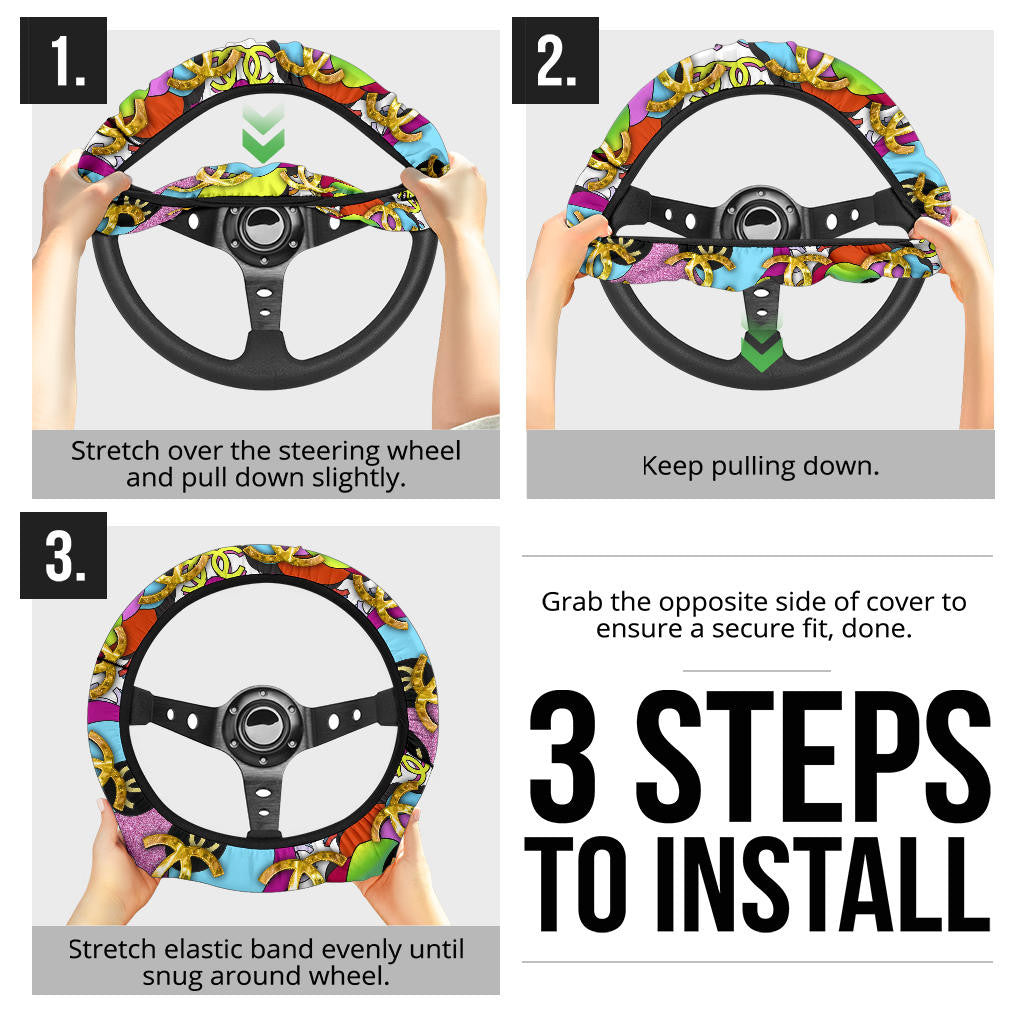 1.

Stretch over the steering wheel and pull down slightly.

2.

Keep pulling down.

3.

Stretch elastic band evenly until snug around wheel.

Grab the opposite side of cover to ensure a secure fit, done.

3 STEPS TO INSTALL