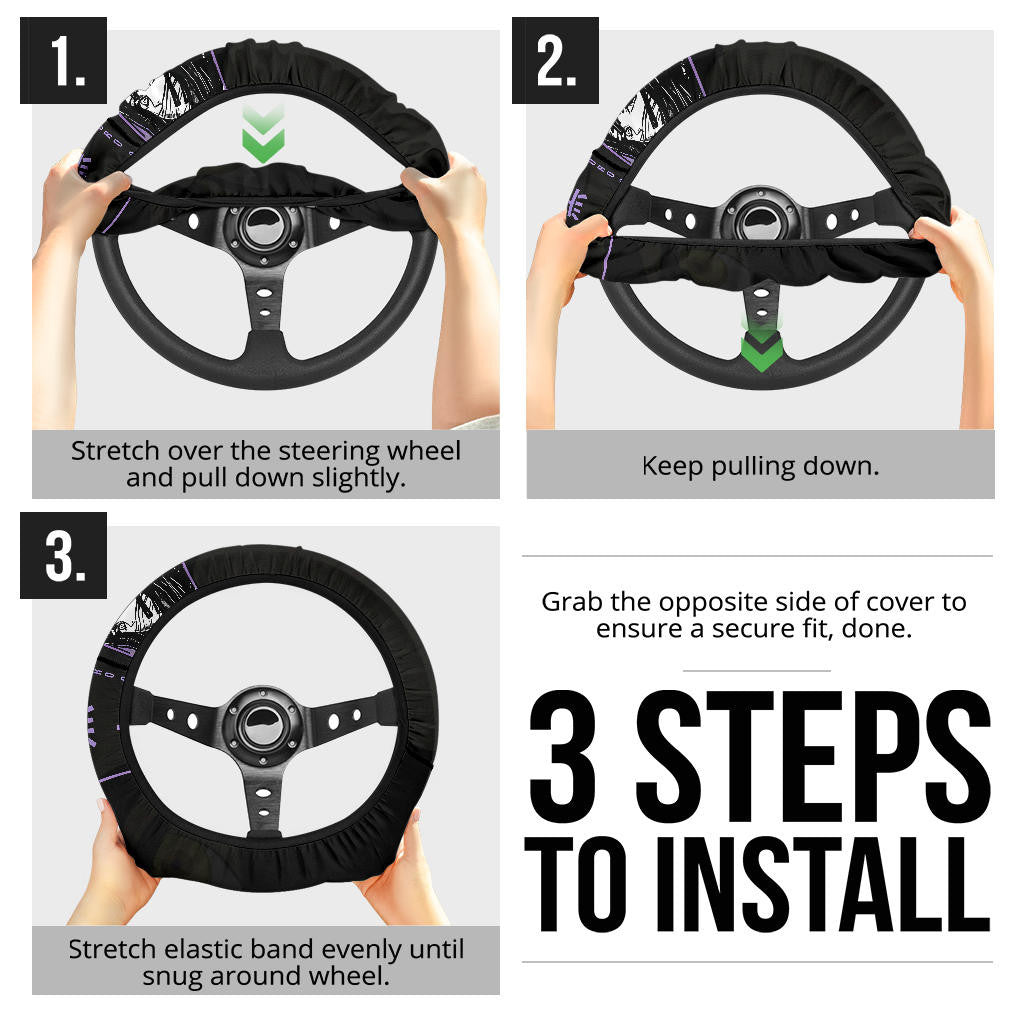 1.

Stretch over the steering wheel and pull down slightly.

2.

Keep pulling down.

3.

Stretch elastic band evenly until snug around wheel.

Grab the opposite side of cover to ensure a secure fit, done.

3 STEPS TO INSTALL